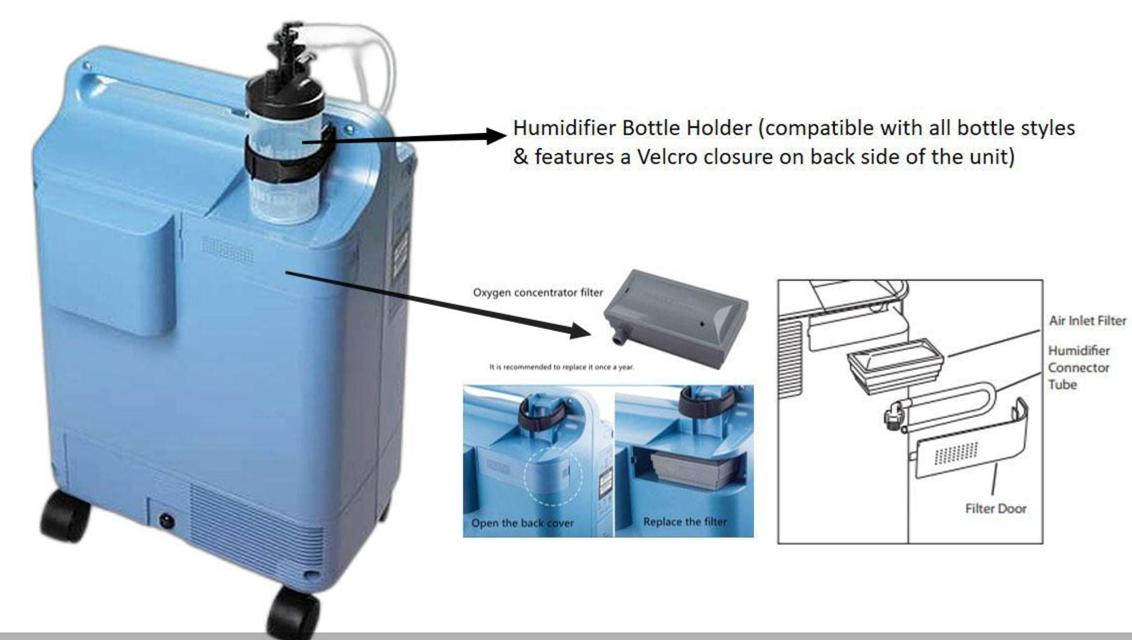 Humidifier Bottle Holder (compatible with all bottle styles & features a Velcro closure on back side of the unit)

Oxygen concentrator filter

It is recommended to replace it once a year.

Open the back cover

Replace the filter

Air Inlet Filter

Humidifier Connector Tube

Filter Door